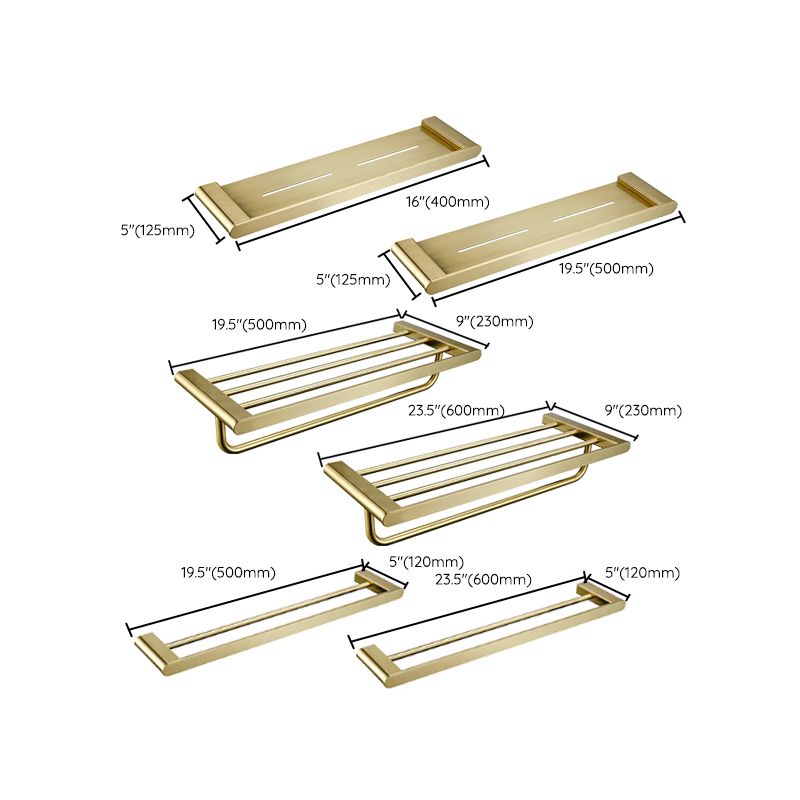 16"(400mm)
5"(125mm)
5"(125mm)
19.5"(500mm)
19.5"(500mm)
9"(230mm)
23.5"(600mm)
9"(230mm)
19.5"(500mm)
5"(120mm)
23.5"(600mm)
5"(120mm)