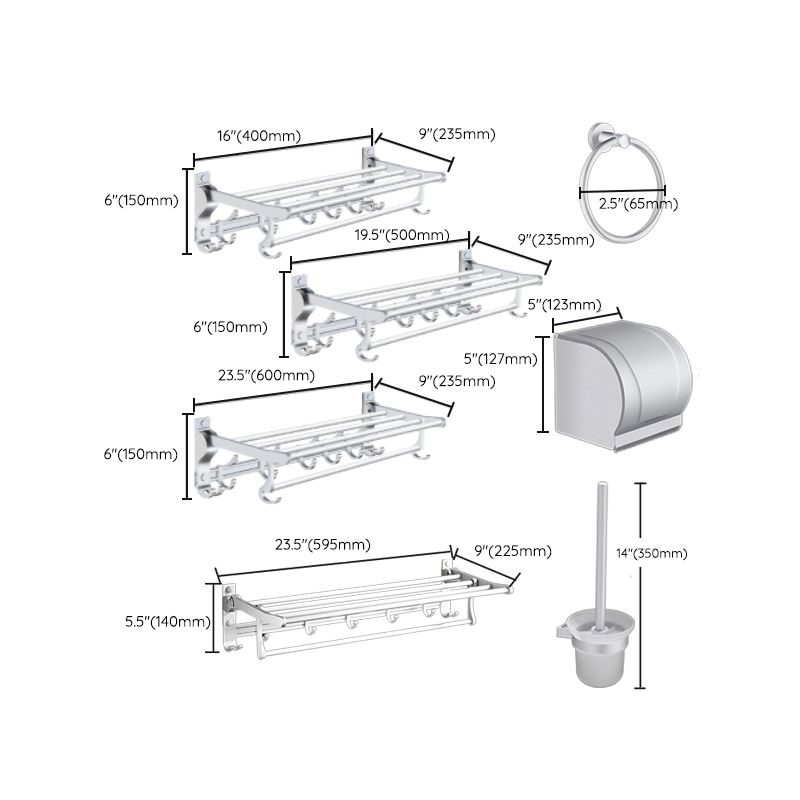 16"(400mm)
9"(235mm)
6"(150mm)

2.5"(65mm)

19.5"(500mm)
9"(235mm)
6"(150mm)

5"(123mm)
5"(127mm)

23.5"(600mm)
9"(235mm)
6"(150mm)

23.5"(595mm)
9"(225mm)
5.5"(140mm)

14"(350mm)