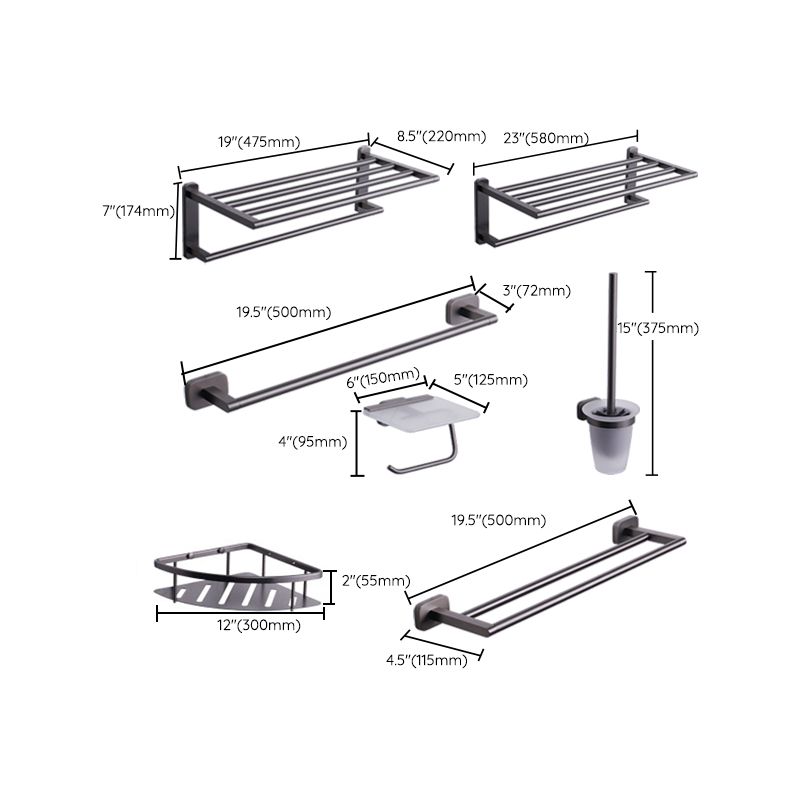 19"(475mm)
8.5"(220mm)
23"(580mm)
7"(174mm)
19.5"(500mm)
3"(72mm)
15"(375mm)
6"(150mm)
5"(125mm)
4"(95mm)
19.5"(500mm)
2"(55mm)
12"(300mm)
4.5"(115mm)