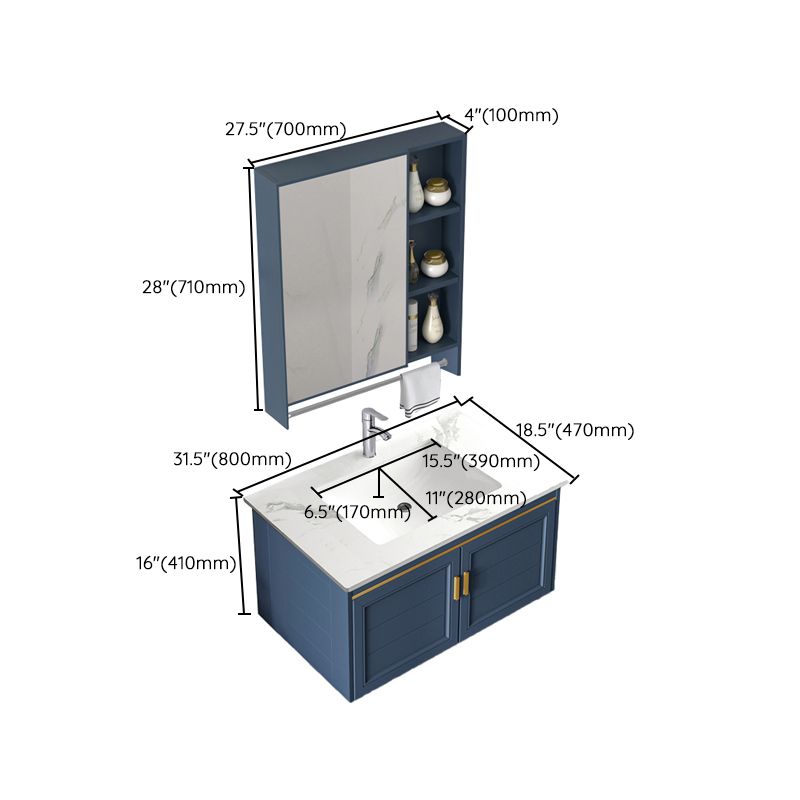 27.5"(700mm)
4"(100mm)
28"(710mm)
18.5"(470mm)
31.5"(800mm)
15.5"(390mm)
11"(280mm)
6.5"(170mm)
16"(410mm)