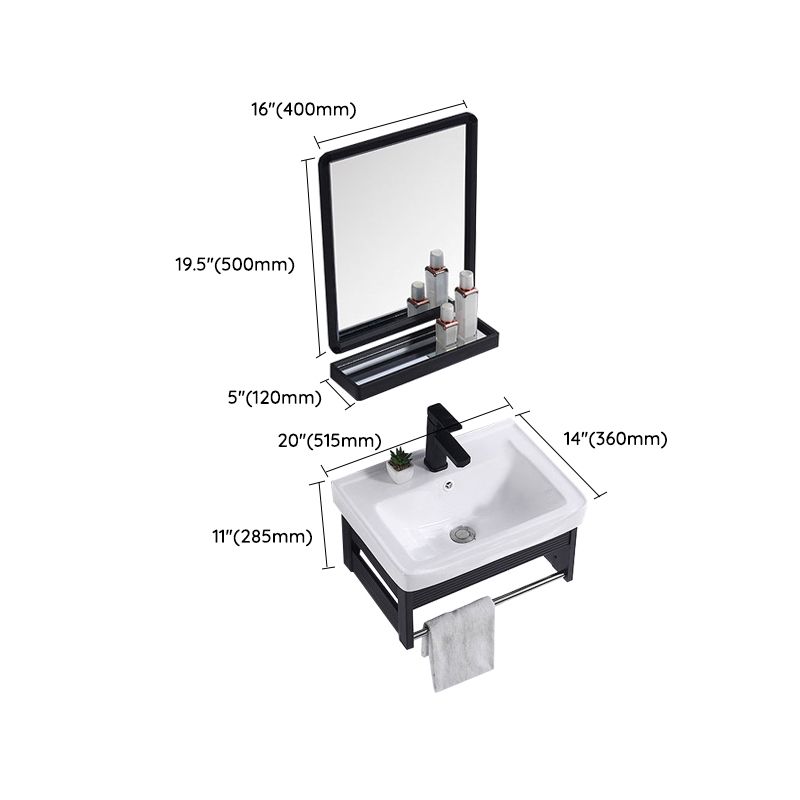 16"(400mm)

19.5"(500mm)

5"(120mm)

20"(515mm)

14"(360mm)

11"(285mm)