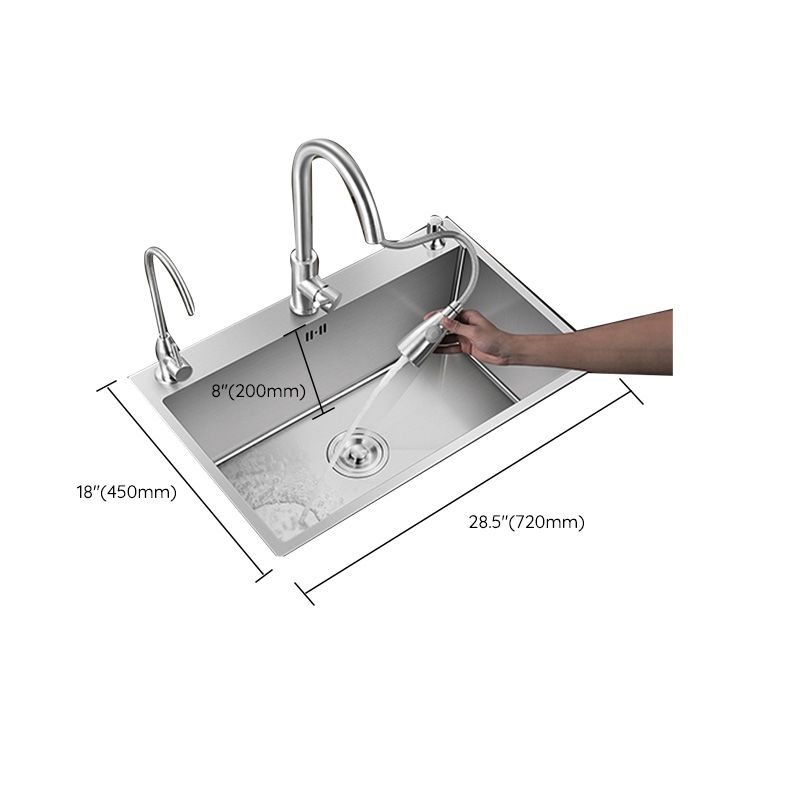 8"(200mm)

18"(450mm)

28.5"(720mm)