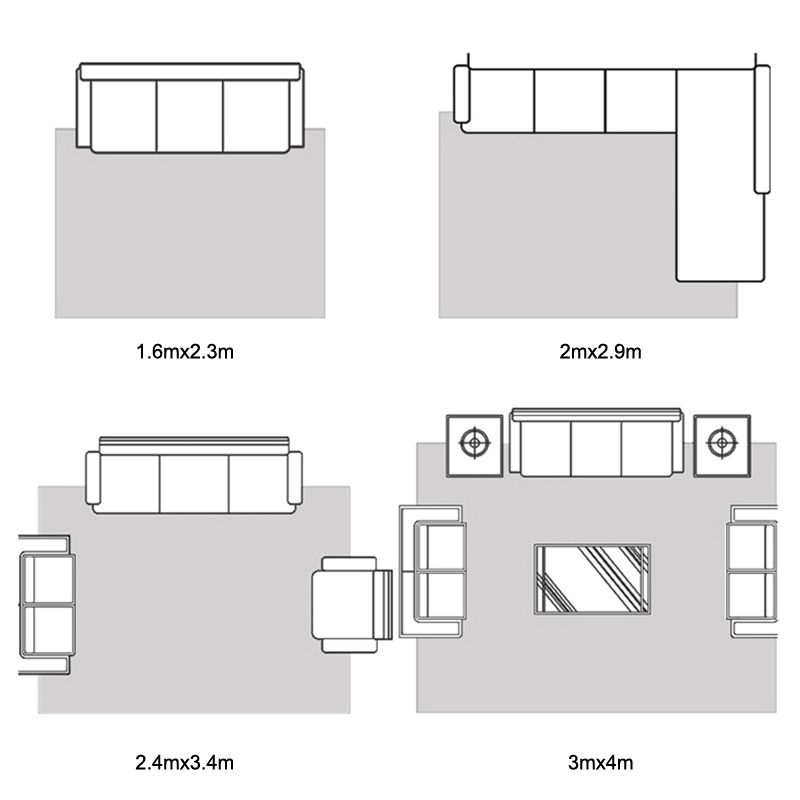 1.6mx2.3m

2mx2.9m

2.4mx3.4m

3mx4m