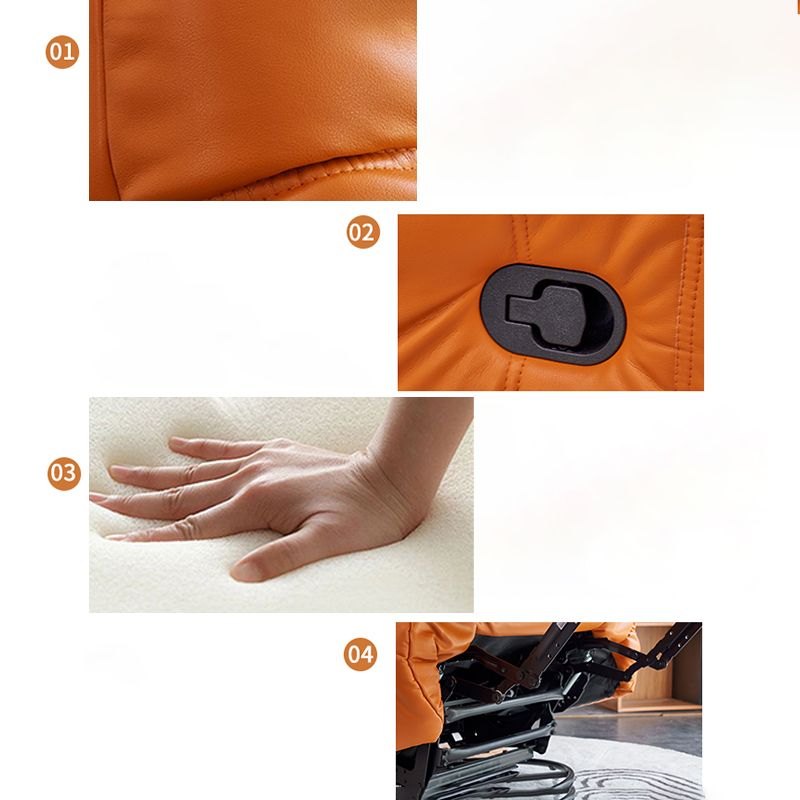 01

02

03

04