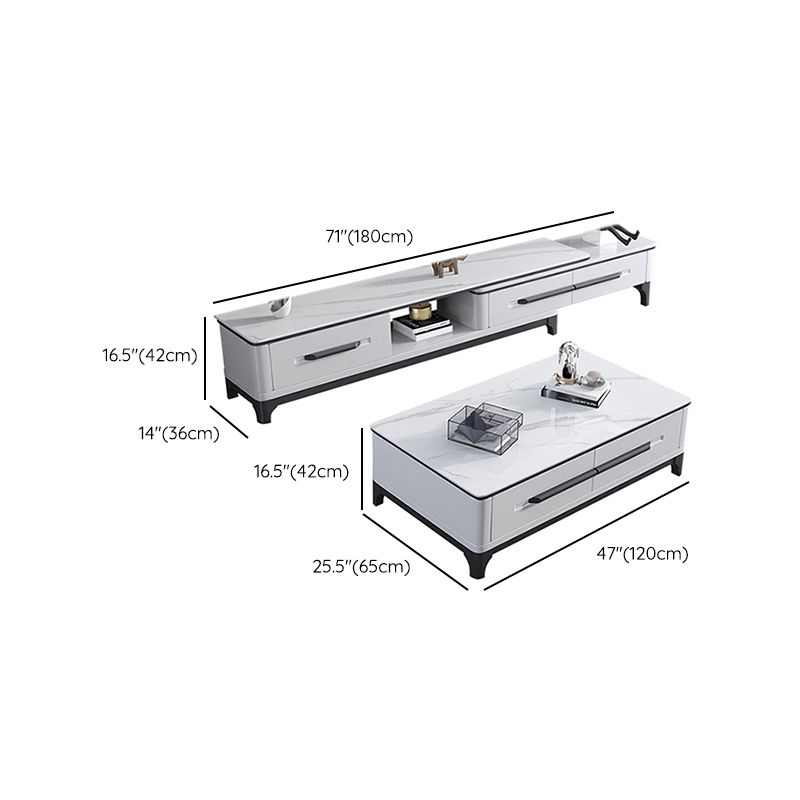 71"(180cm)

16.5"(42cm)

14"(36cm)

16.5"(42cm)

25.5"(65cm)

47"(120cm)