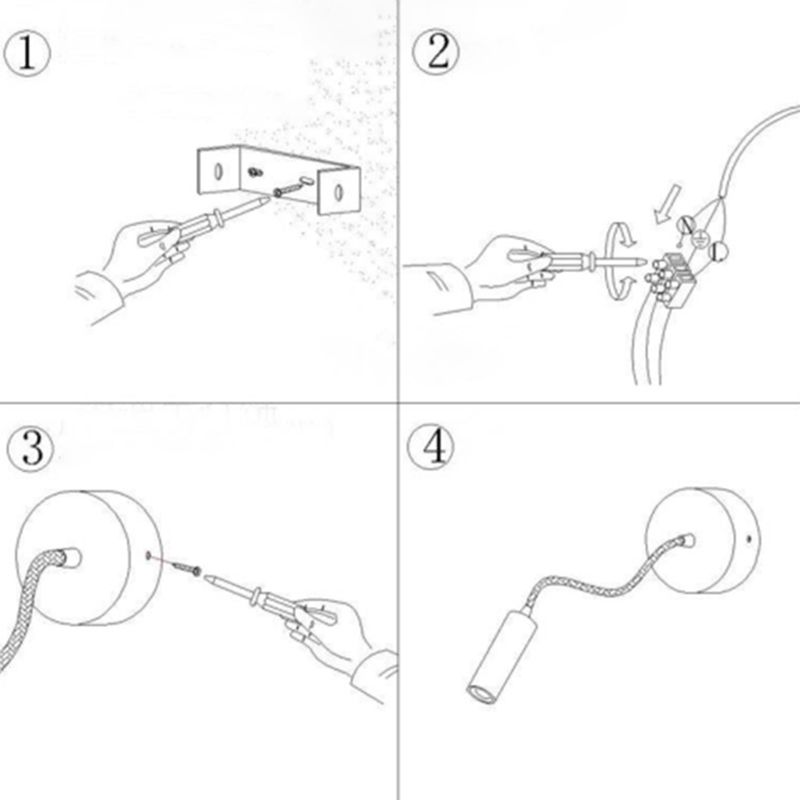 ①

②

③

④