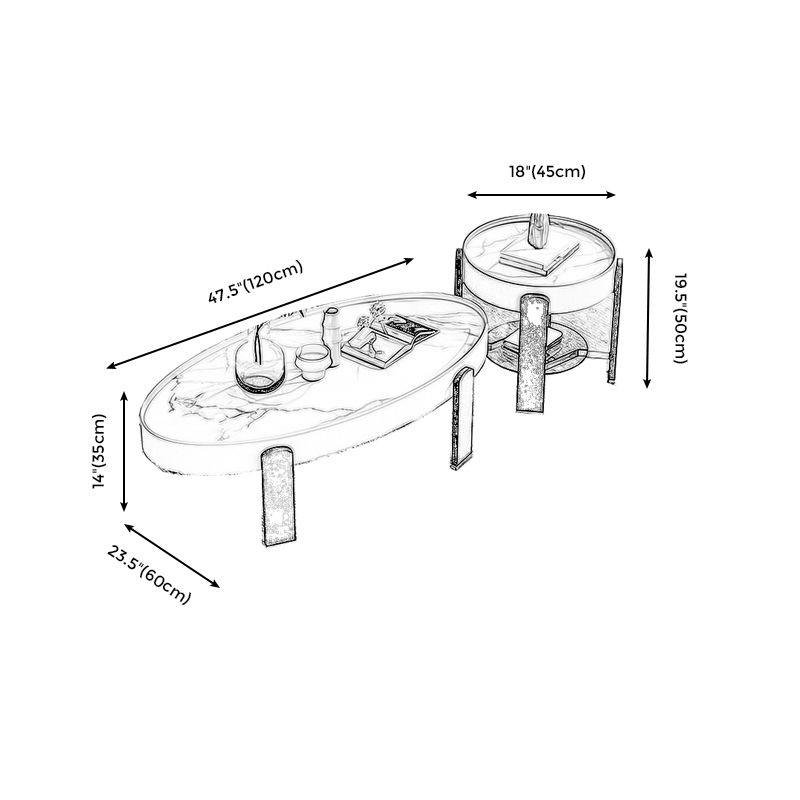 18"(45cm)

47.5"(120cm)

19.5"(50cm)

14"(35cm)

23.5"(60cm)