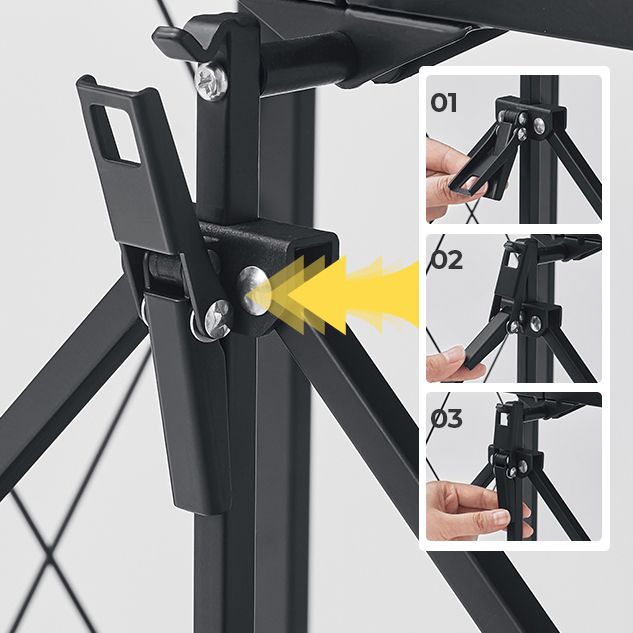 01

02

03