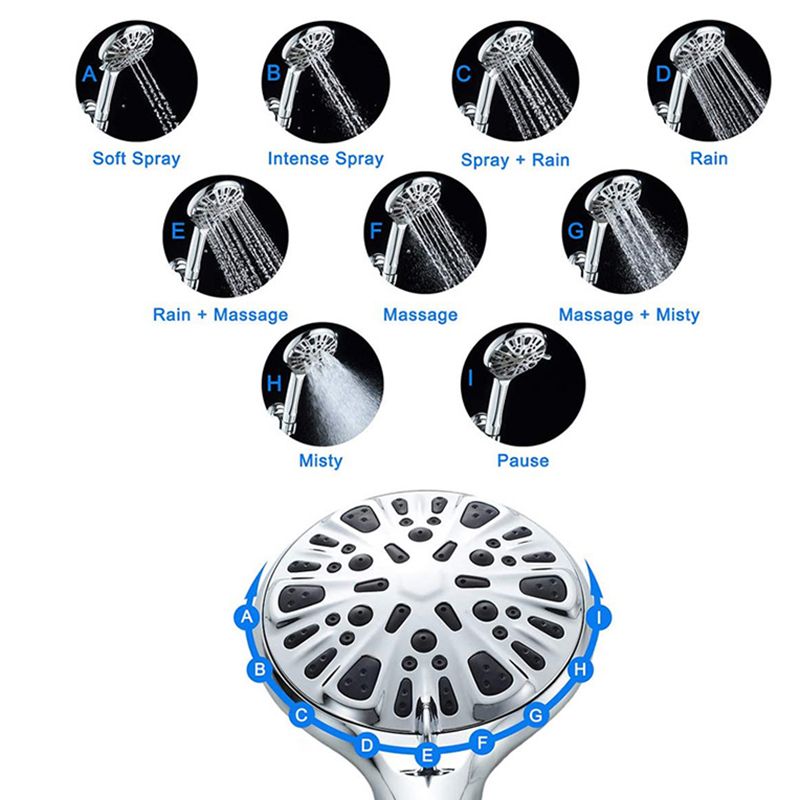 A
Soft Spray

B
Intense Spray

C
Spray + Rain

D
Rain

E
Rain + Massage

F
Massage

G
Massage + Misty

H
Misty

I
Pause

A B C D E F G H I