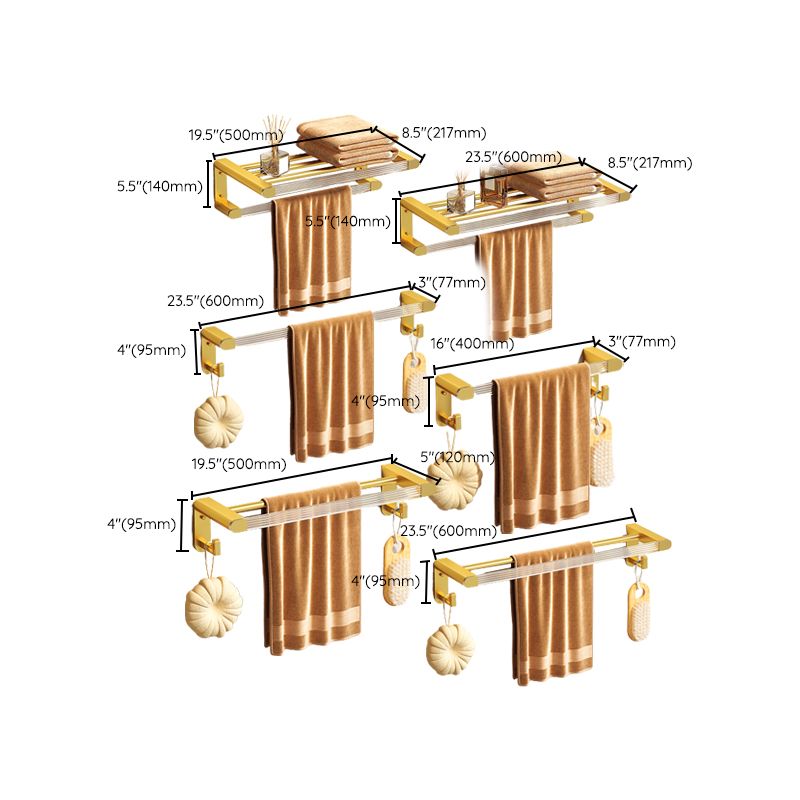 19.5"(500mm)
8.5"(217mm)
5.5"(140mm)
23.5"(600mm)
8.5"(217mm)
5.5"(140mm)
23.5"(600mm)
3"(77mm)
4"(95mm)
16"(400mm)
3"(77mm)
4"(95mm)
19.5"(500mm)
5"(120mm)
4"(95mm)
23.5"(600mm)
4"(95mm)