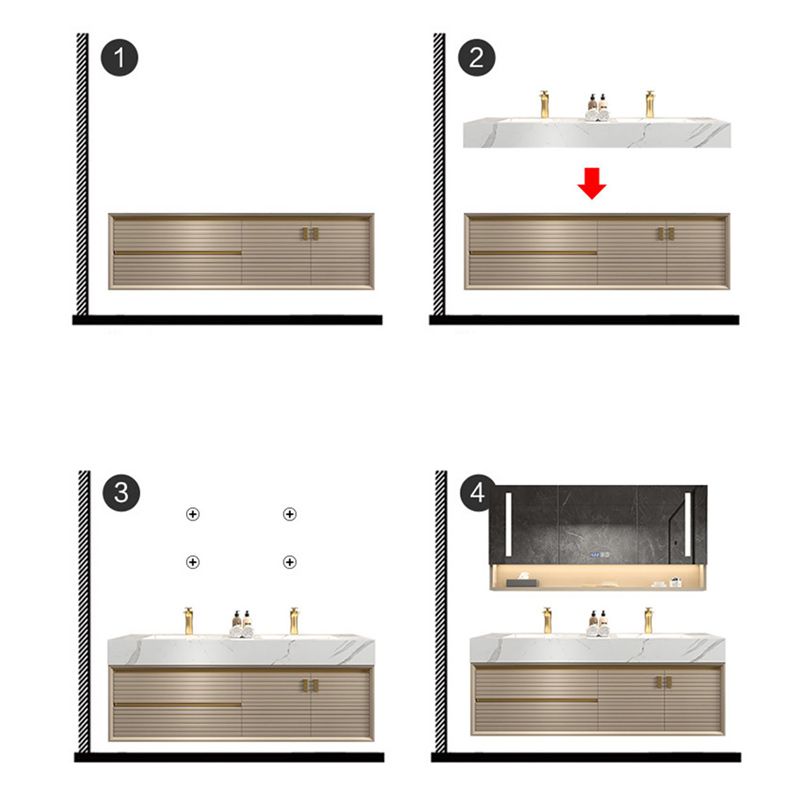 1

2

3

4