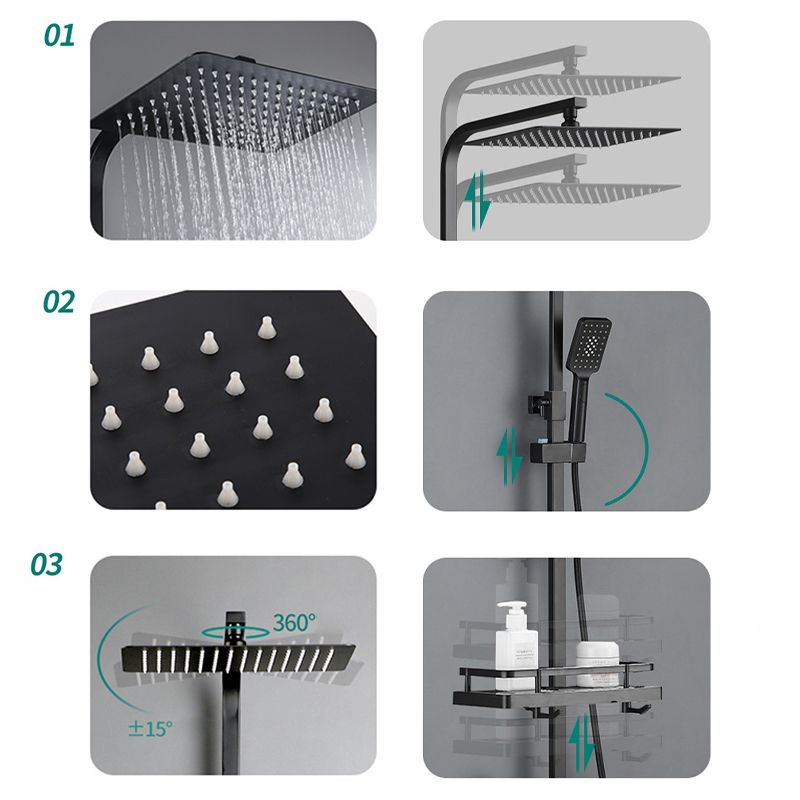 01

02

03

360°

±15°