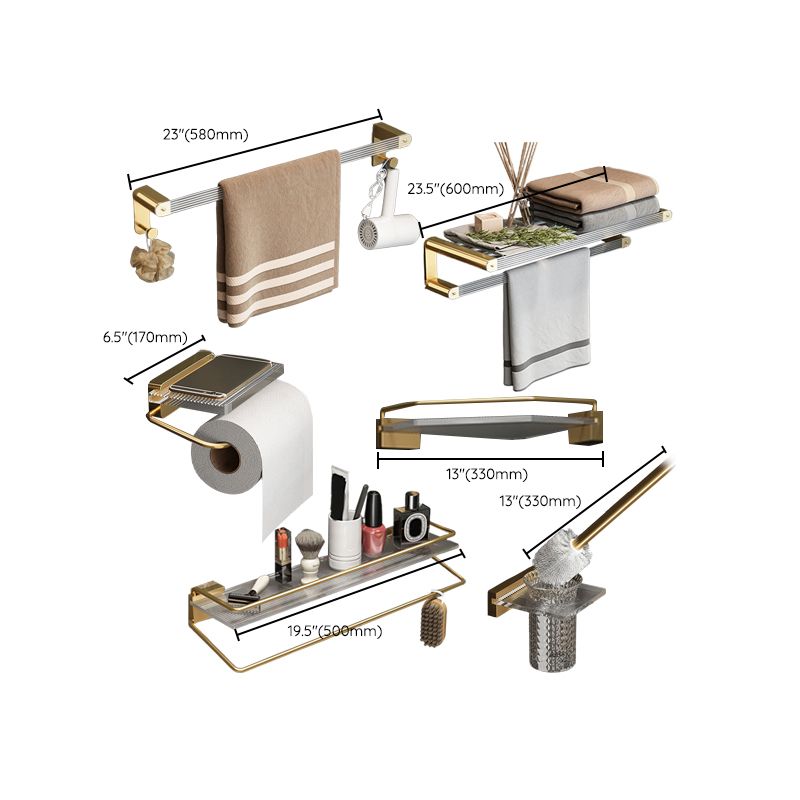 23"(580mm)

23.5"(600mm)

6.5"(170mm)

13"(330mm)

13"(330mm)

19.5"(500mm)