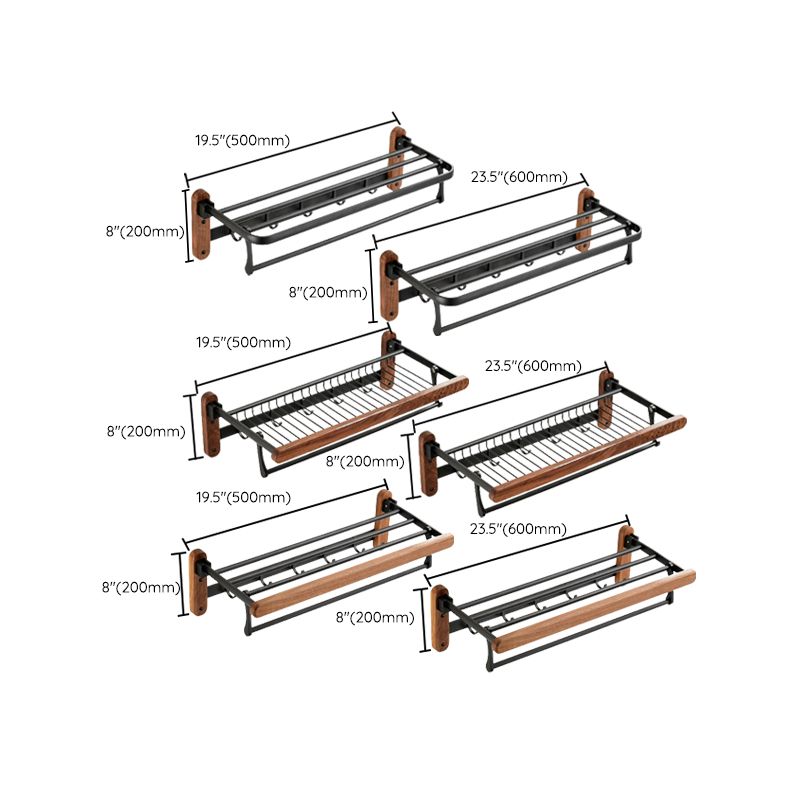 19.5"(500mm)
8"(200mm)
23.5"(600mm)
8"(200mm)
19.5"(500mm)
8"(200mm)
23.5"(600mm)
8"(200mm)
19.5"(500mm)
8"(200mm)
23.5"(600mm)
8"(200mm)