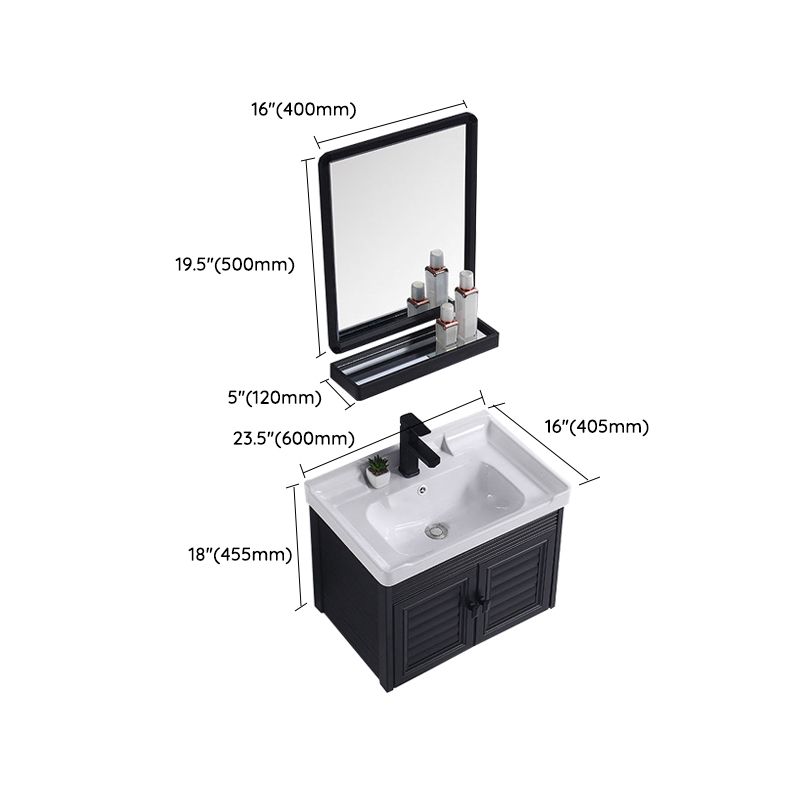 16"(400mm)

19.5"(500mm)

5"(120mm)

23.5"(600mm)

16"(405mm)

18"(455mm)