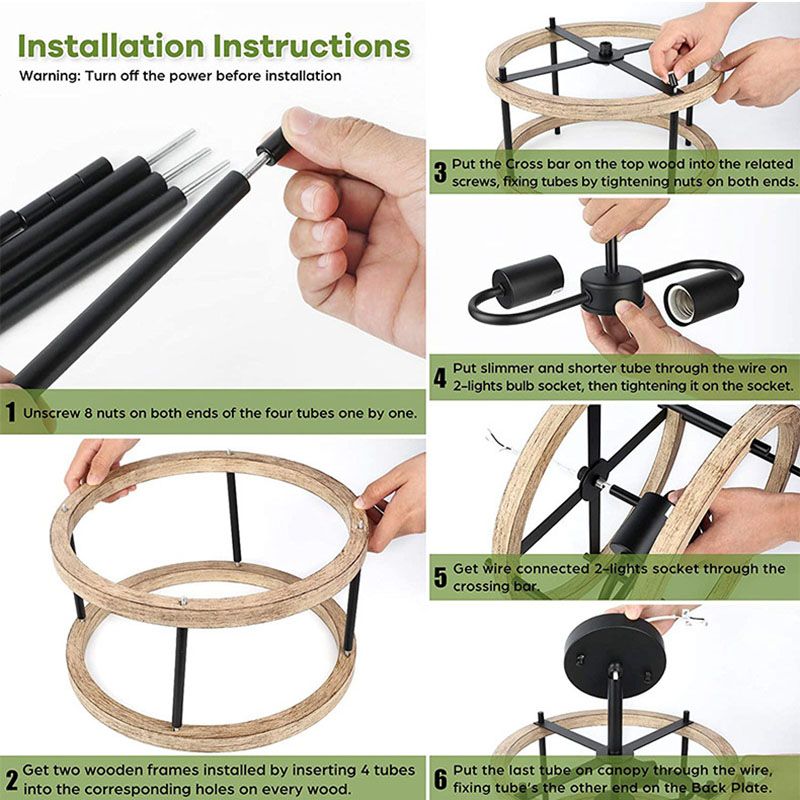 Installation Instructions
Warning: Turn off the power before installation

1 Unscrew 8 nuts on both ends of the four tubes one by one.

2 Get two wooden frames installed by inserting 4 tubes into the corresponding holes on every wood.

3 Put the Cross bar on the top wood into the related screws, fixing tubes by tightening nuts on both ends.

4 Put slimmer and shorter tube through the wire on 2-lights bulb socket, then tightening it on the socket.

5 Get wire connected 2-lights socket through the crossing bar.

6 Put the last tube on canopy through the wire, fixing tube's the other end on the Back Plate.