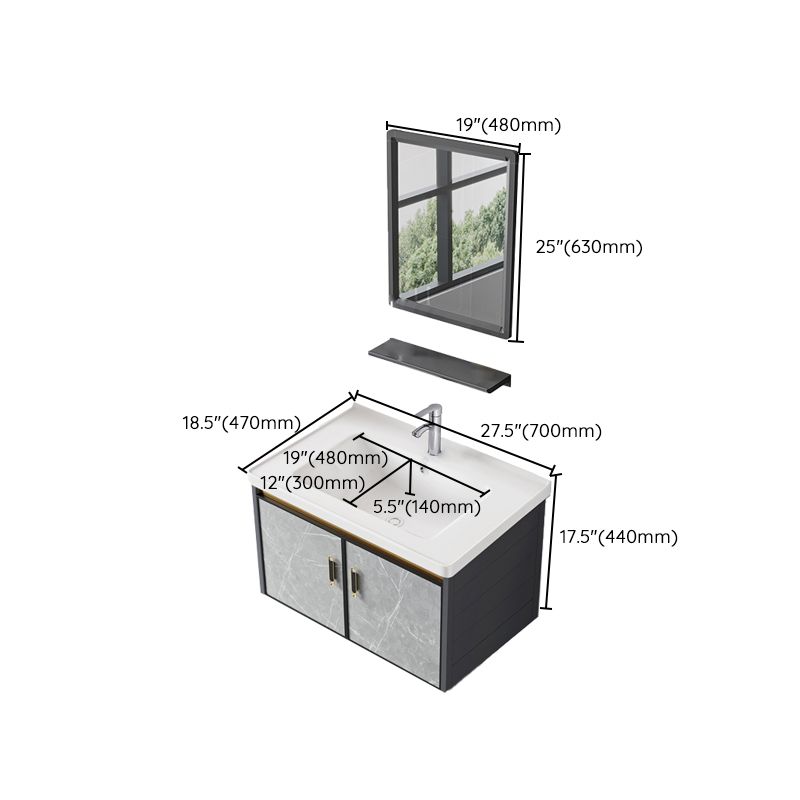 19"(480mm)

25"(630mm)

18.5"(470mm)

27.5"(700mm)

19"(480mm)

12"(300mm)

5.5"(140mm)

17.5"(440mm)