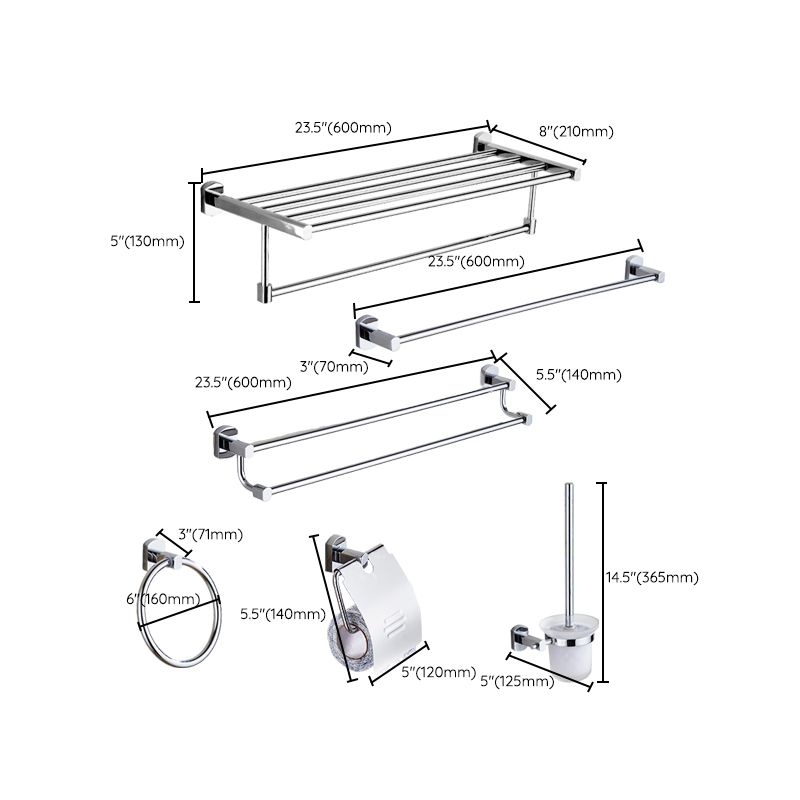 23.5"(600mm)
8"(210mm)
5"(130mm)
23.5"(600mm)
3"(70mm)
23.5"(600mm)
5.5"(140mm)
3"(71mm)
6"(160mm)
5.5"(140mm)
5"(120mm)
14.5"(365mm)
5"(125mm)