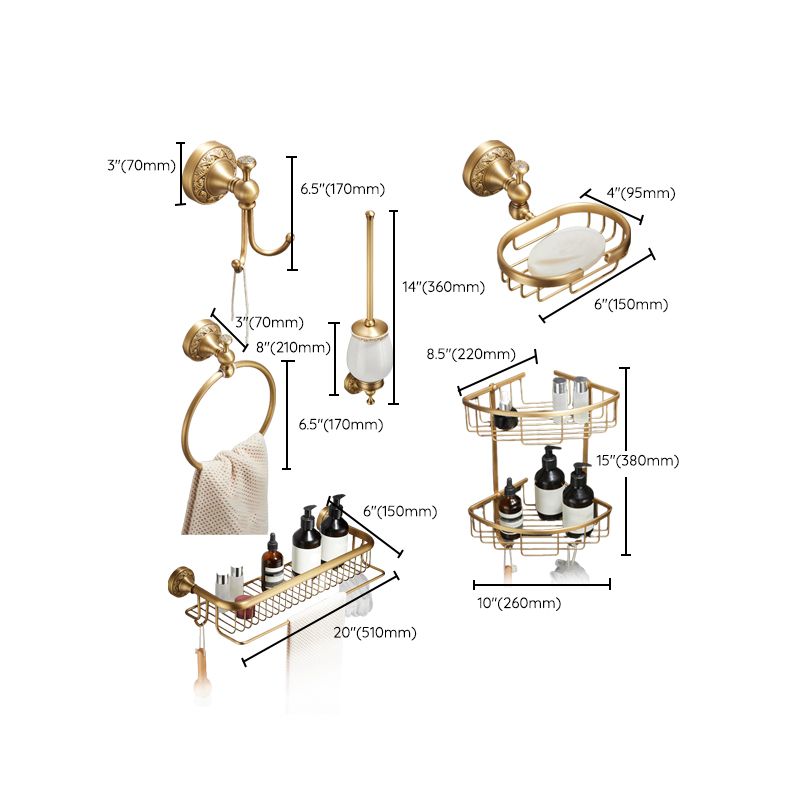 3"(70mm)

6.5"(170mm)

4"(95mm)

14"(360mm)

6"(150mm)

3"(70mm)

8"(210mm)

8.5"(220mm)

6.5"(170mm)

15"(380mm)

6"(150mm)

10"(260mm)

20"(510mm)