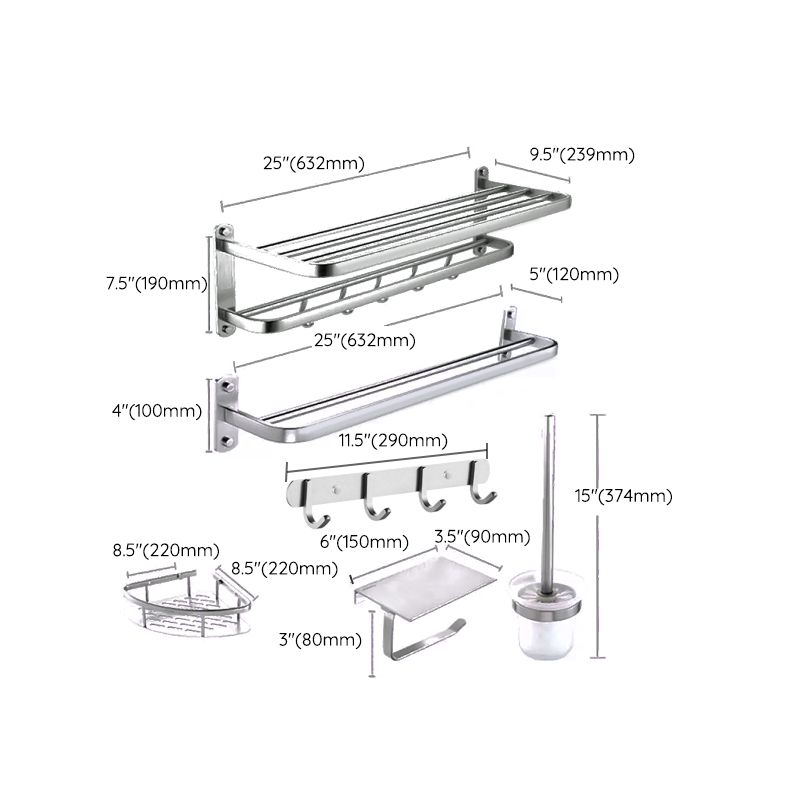 25"(632mm)
9.5"(239mm)
7.5"(190mm)
5"(120mm)
25"(632mm)
4"(100mm)
11.5"(290mm)
15"(374mm)
6"(150mm)
3.5"(90mm)
8.5"(220mm)
8.5"(220mm)
3"(80mm)