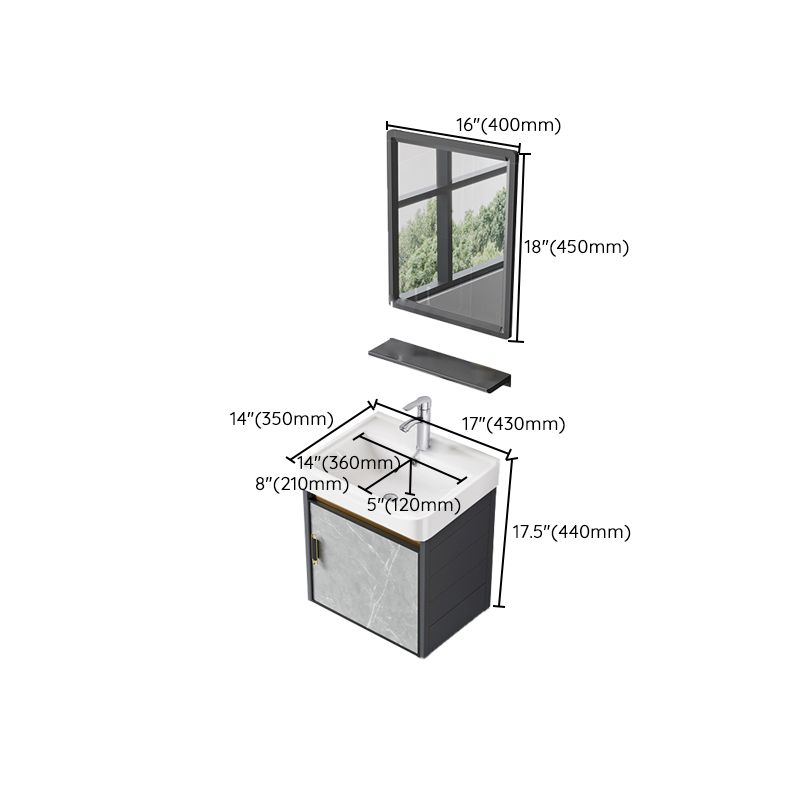 16"(400mm)

18"(450mm)

14"(350mm)

17"(430mm)

14"(360mm)

8"(210mm)

5"(120mm)

17.5"(440mm)