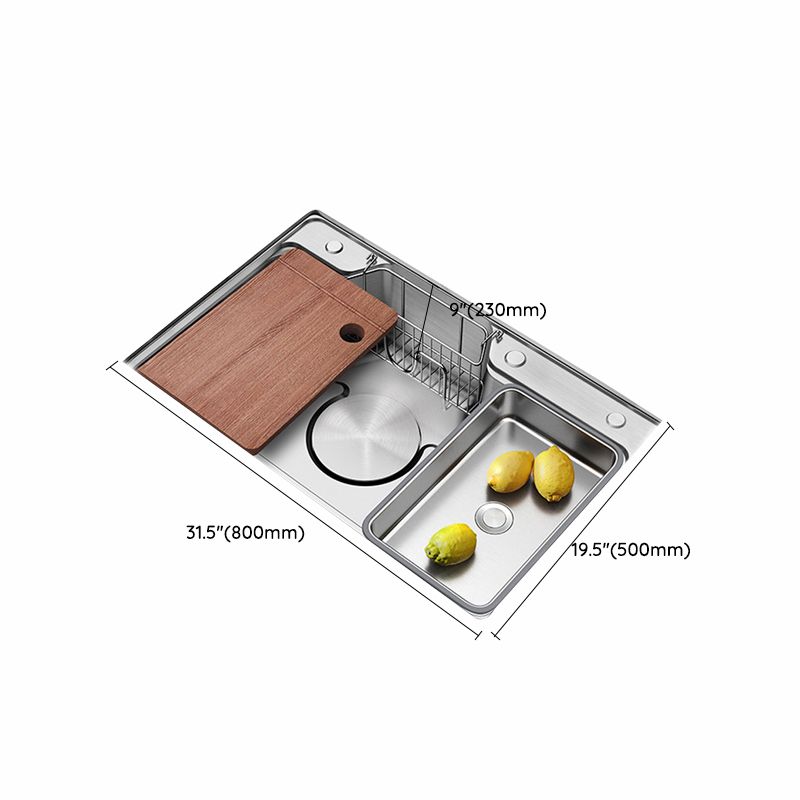 9"(230mm)

31.5"(800mm)

19.5"(500mm)