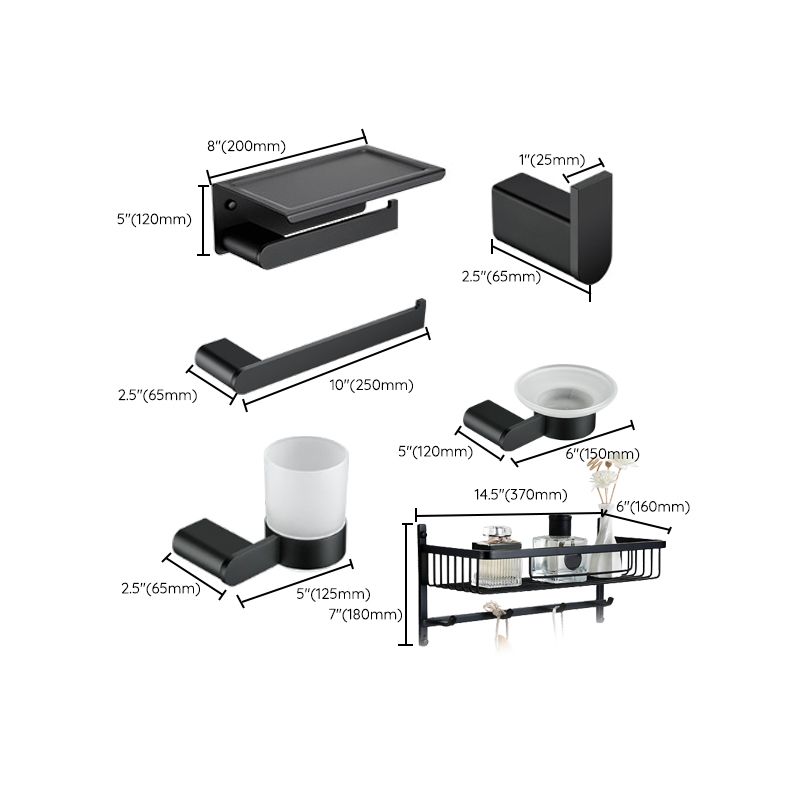 8"(200mm)
5"(120mm)
1"(25mm)
2.5"(65mm)
2.5"(65mm)
10"(250mm)
5"(120mm)
6"(150mm)
14.5"(370mm)
6"(160mm)
2.5"(65mm)
5"(125mm)
7"(180mm)