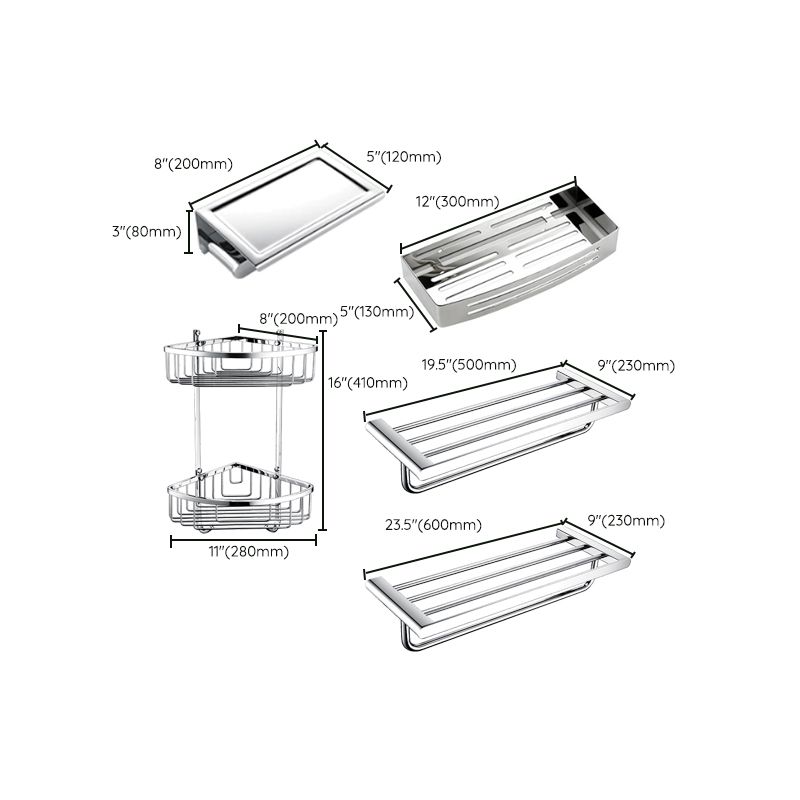 8"(200mm)

5"(120mm)

3"(80mm)

12"(300mm)

5"(130mm)

8"(200mm)

16"(410mm)

11"(280mm)

19.5"(500mm)

9"(230mm)

23.5"(600mm)

9"(230mm)