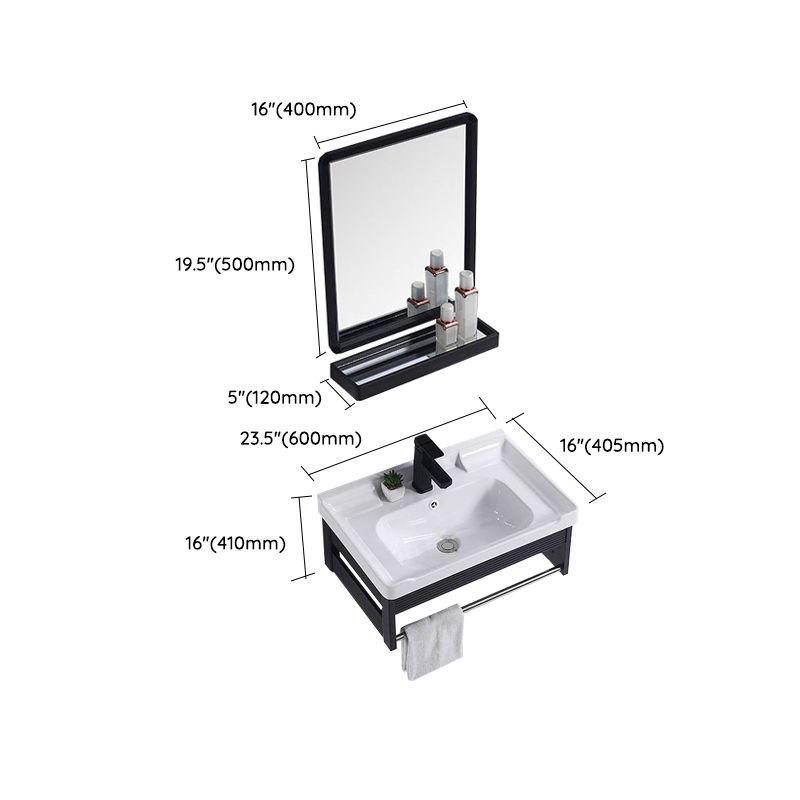 16"(400mm)

19.5"(500mm)

5"(120mm)

23.5"(600mm)

16"(405mm)

16"(410mm)