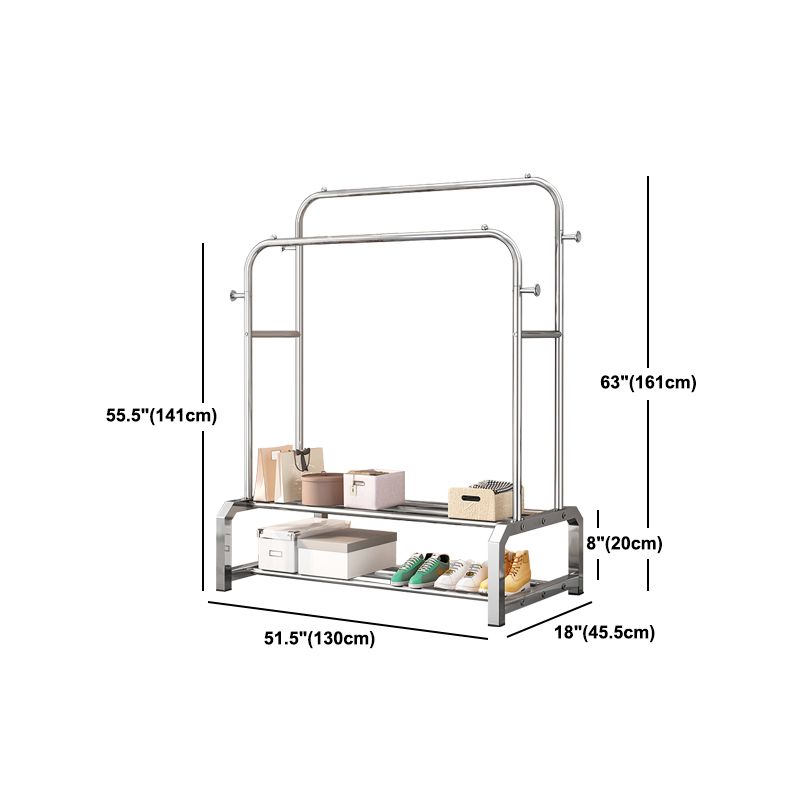 55.5"(141cm)

63"(161cm)

8"(20cm)

51.5"(130cm)

18"(45.5cm)