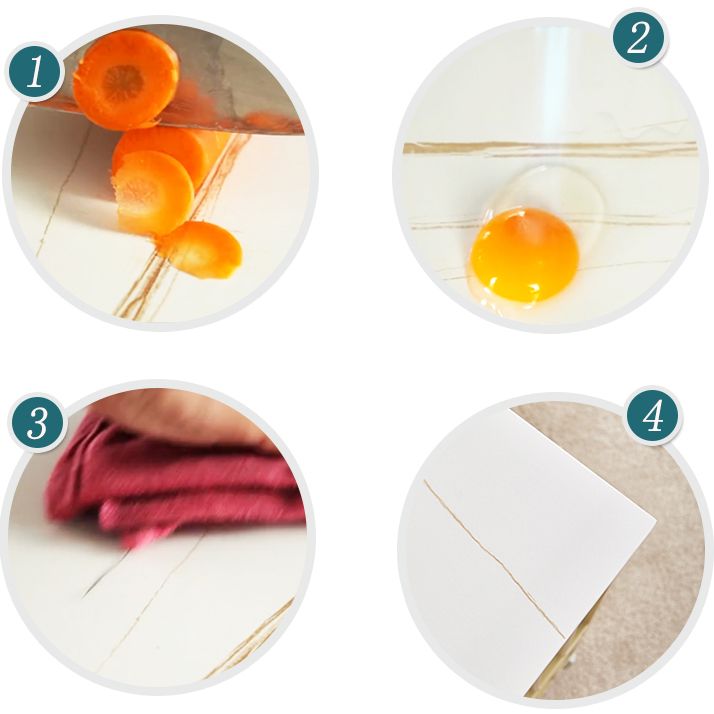 1

2

3

4