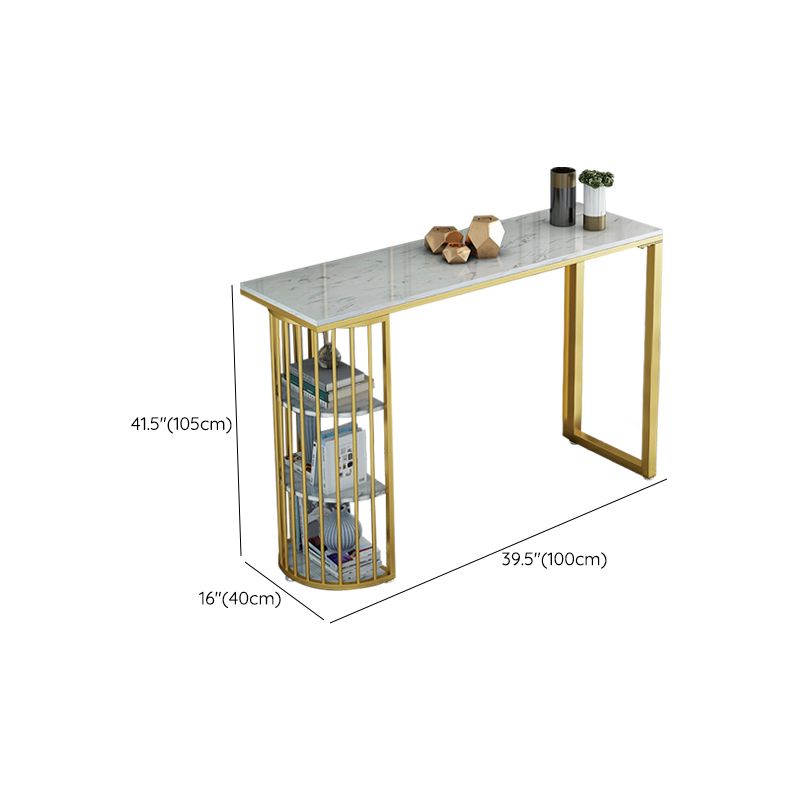 41.5"(105cm)

16"(40cm)

39.5"(100cm)