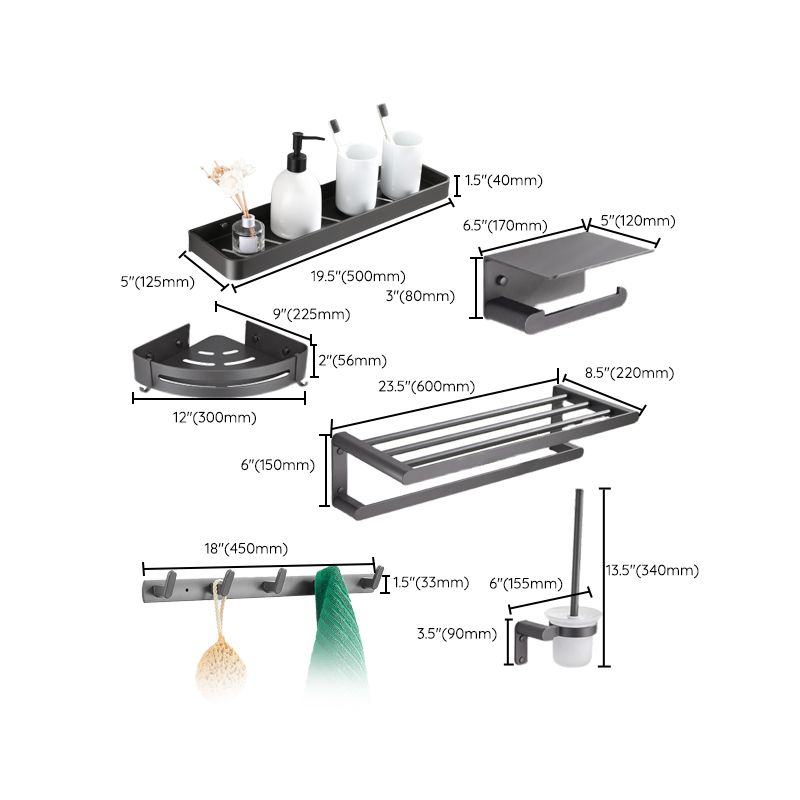 1.5"(40mm)

5"(125mm)

19.5"(500mm)

6.5"(170mm)

5"(120mm)

3"(80mm)

9"(225mm)

2"(56mm)

12"(300mm)

23.5"(600mm)

8.5"(220mm)

6"(150mm)

18"(450mm)

1.5"(33mm)

6"(155mm)

13.5"(340mm)

3.5"(90mm)