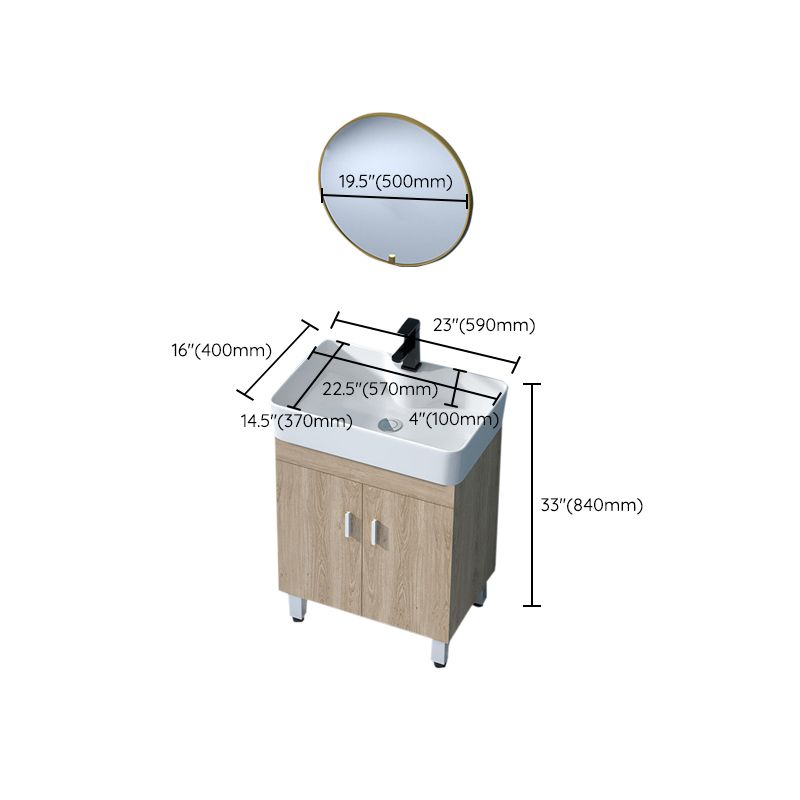 19.5"(500mm)

23"(590mm)

16"(400mm)

22.5"(570mm)

14.5"(370mm)

4"(100mm)

33"(840mm)