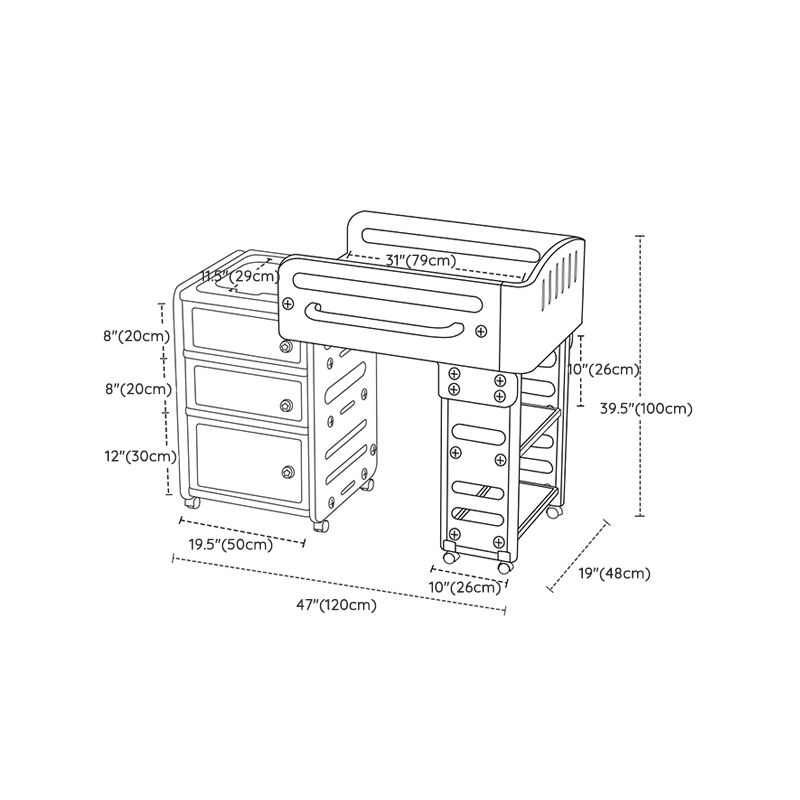 31"(79cm)

11.5"(29cm)

8"(20cm)

8"(20cm)

12"(30cm)

10"(26cm)

39.5"(100cm)

19.5"(50cm)

10"(26cm)

19"(48cm)

47"(120cm)