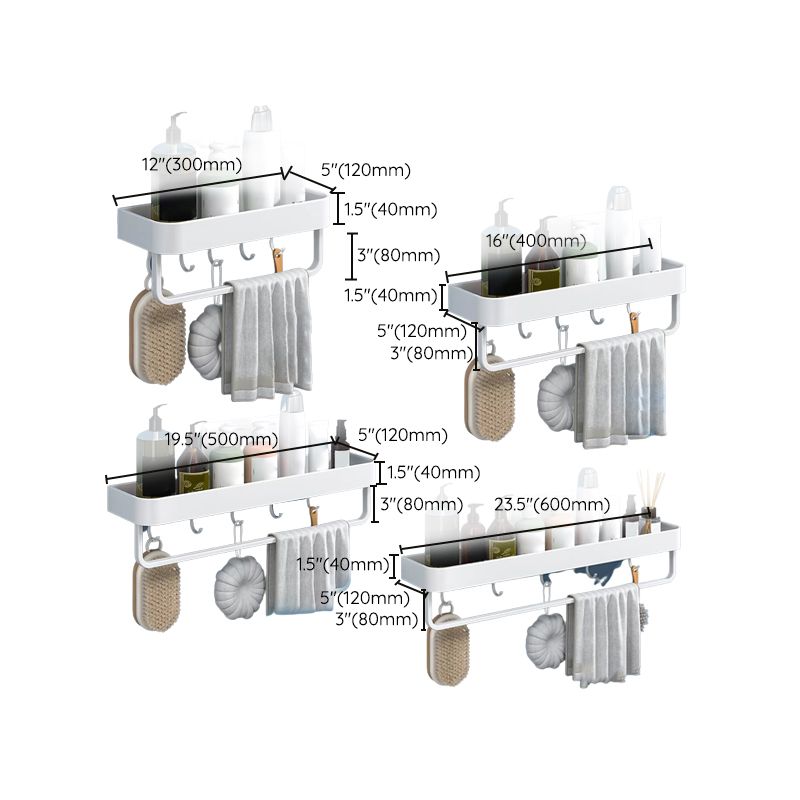 12"(300mm)
5"(120mm)
1.5"(40mm)
3"(80mm)

16"(400mm)
1.5"(40mm)
5"(120mm)
3"(80mm)

19.5"(500mm)
5"(120mm)
1.5"(40mm)
3"(80mm)

23.5"(600mm)
1.5"(40mm)
5"(120mm)
3"(80mm)