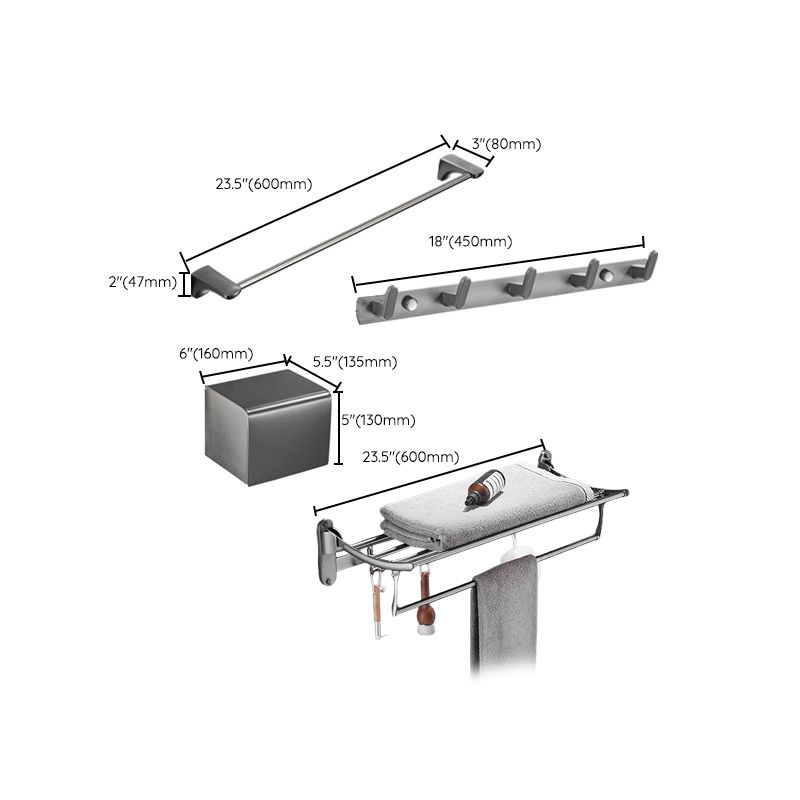 3"(80mm)

23.5"(600mm)

2"(47mm)

18"(450mm)

6"(160mm)

5.5"(135mm)

5"(130mm)

23.5"(600mm)