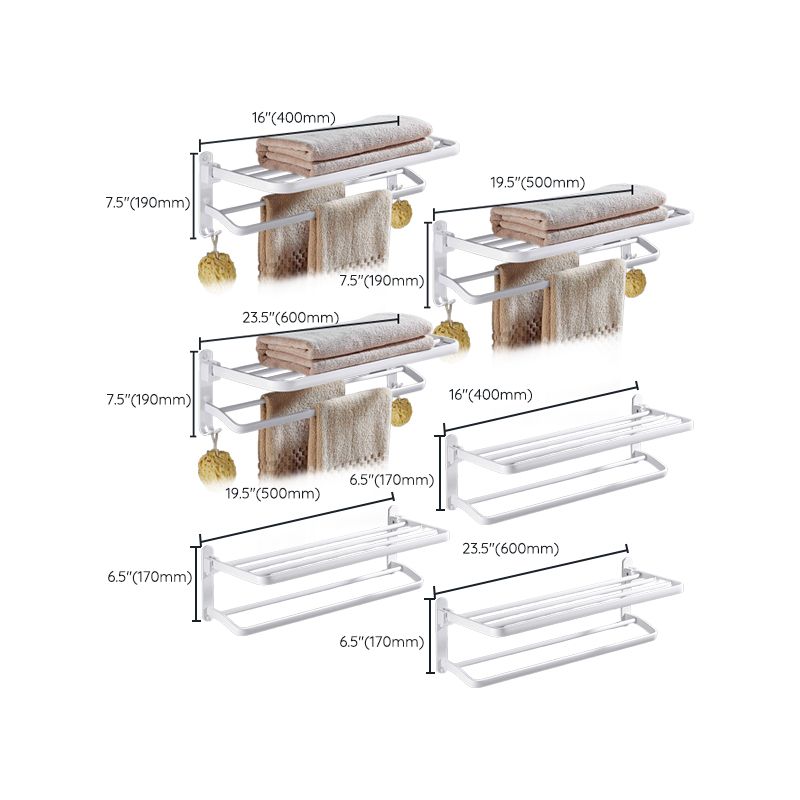 16"(400mm)
7.5"(190mm)
19.5"(500mm)
7.5"(190mm)
23.5"(600mm)
7.5"(190mm)
16"(400mm)
6.5"(170mm)
19.5"(500mm)
6.5"(170mm)
23.5"(600mm)
6.5"(170mm)