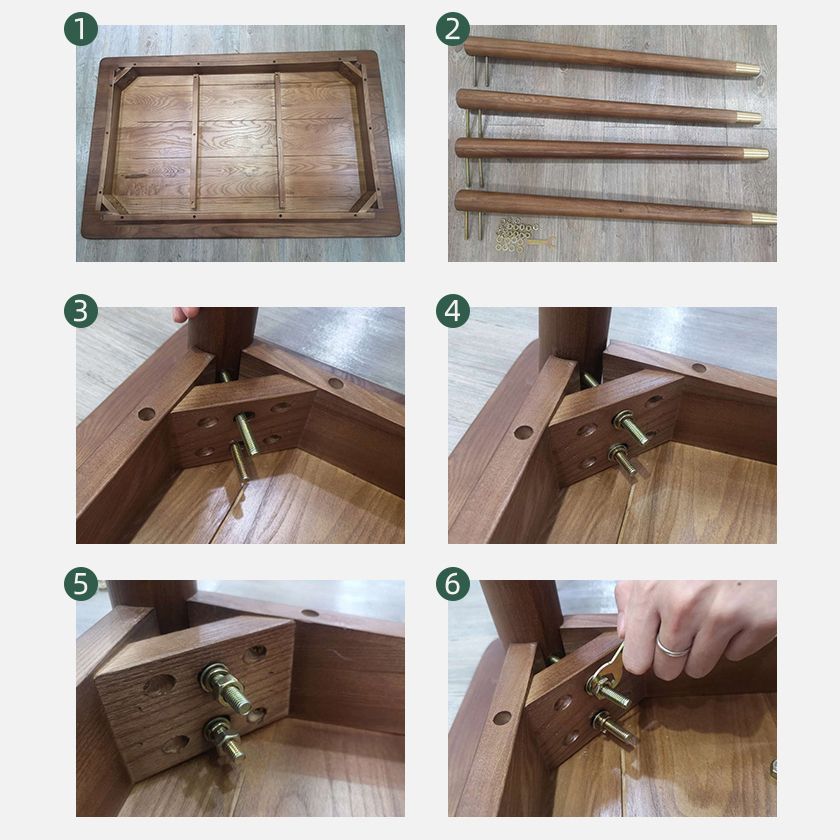 1
2
3
4
5
6