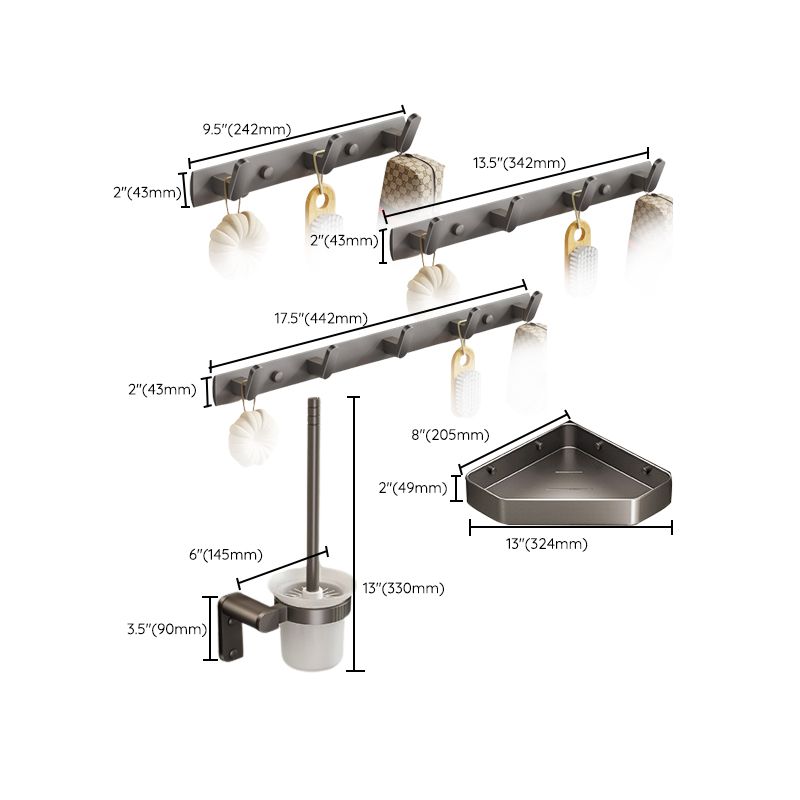 9.5"(242mm)
2"(43mm)
13.5"(342mm)
2"(43mm)
17.5"(442mm)
2"(43mm)
8"(205mm)
2"(49mm)
13"(324mm)
6"(145mm)
13"(330mm)
3.5"(90mm)