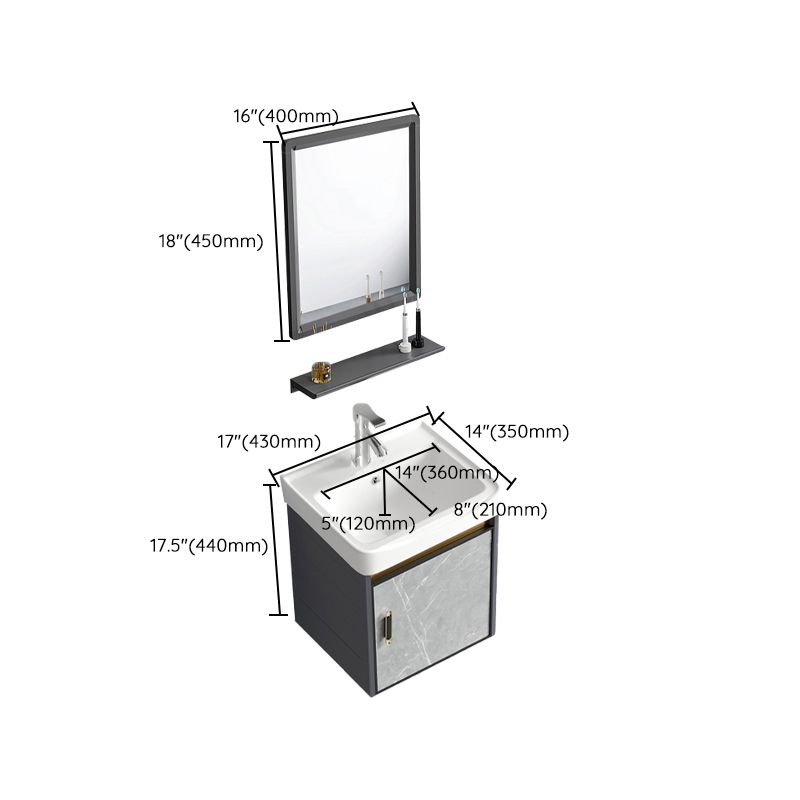 16"(400mm)

18"(450mm)

17"(430mm)

14"(350mm)

14"(360mm)

5"(120mm)

8"(210mm)

17.5"(440mm)