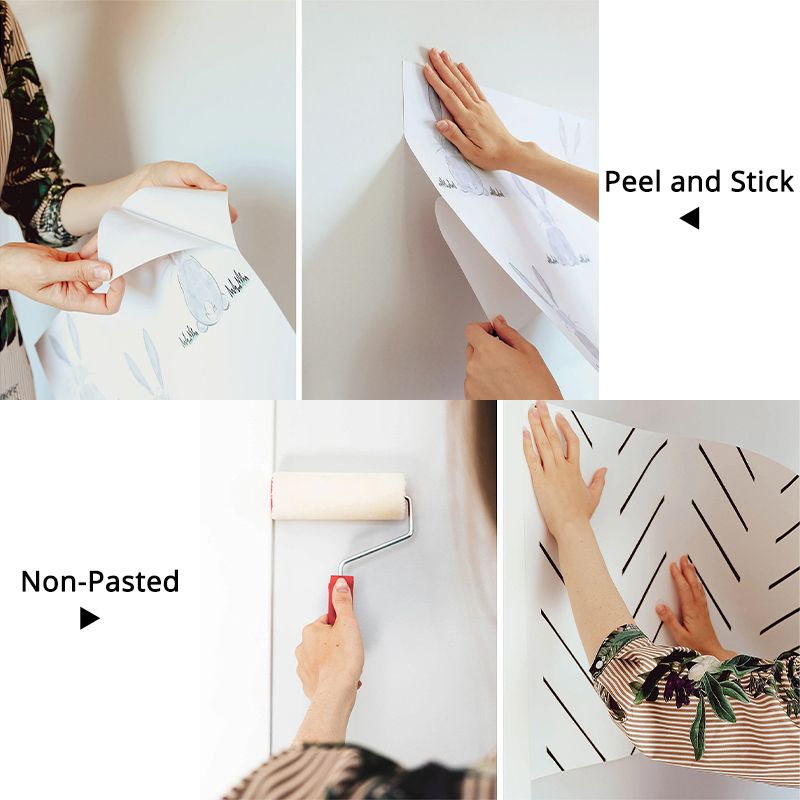 Peel and Stick
◀

Non-Pasted
▶