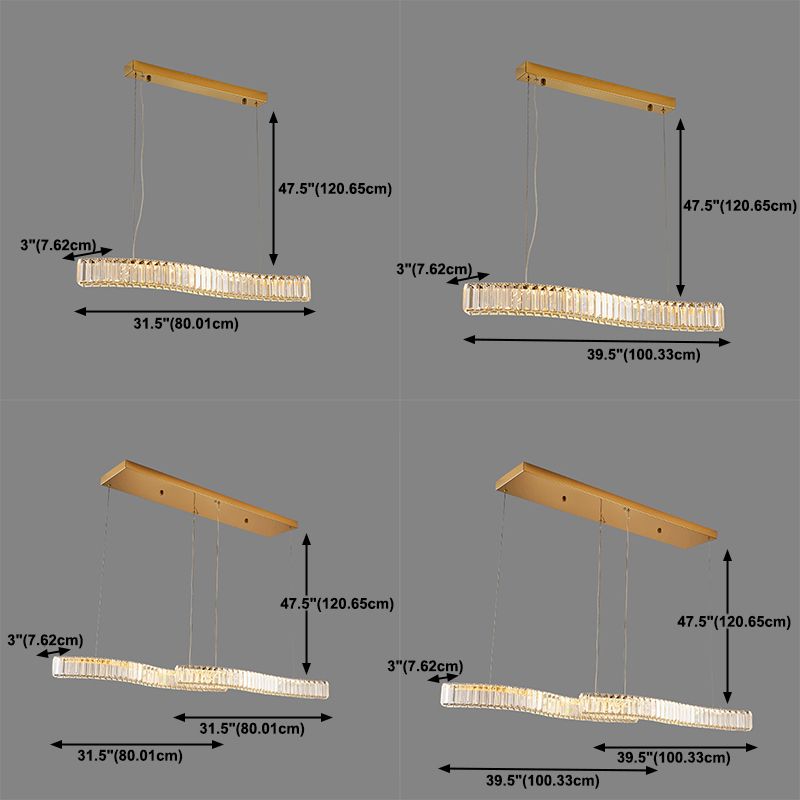 47.5"(120.65cm)
3"(7.62cm)
31.5"(80.01cm)

47.5"(120.65cm)
3"(7.62cm)
39.5"(100.33cm)

47.5"(120.65cm)
3"(7.62cm)
31.5"(80.01cm)
31.5"(80.01cm)

47.5"(120.65cm)
3"(7.62cm)
39.5"(100.33cm)
39.5"(100.33cm)