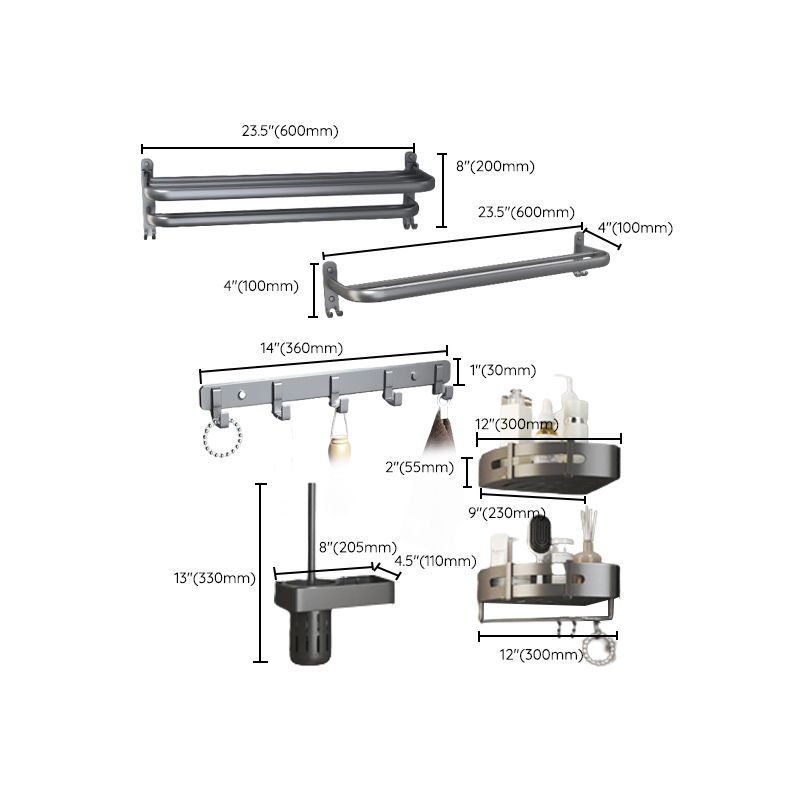 23.5"(600mm)
8"(200mm)
23.5"(600mm)
4"(100mm)
4"(100mm)
14"(360mm)
1"(30mm)
12"(300mm)
2"(55mm)
9"(230mm)
8"(205mm)
4.5"(110mm)
13"(330mm)
12"(300mm)