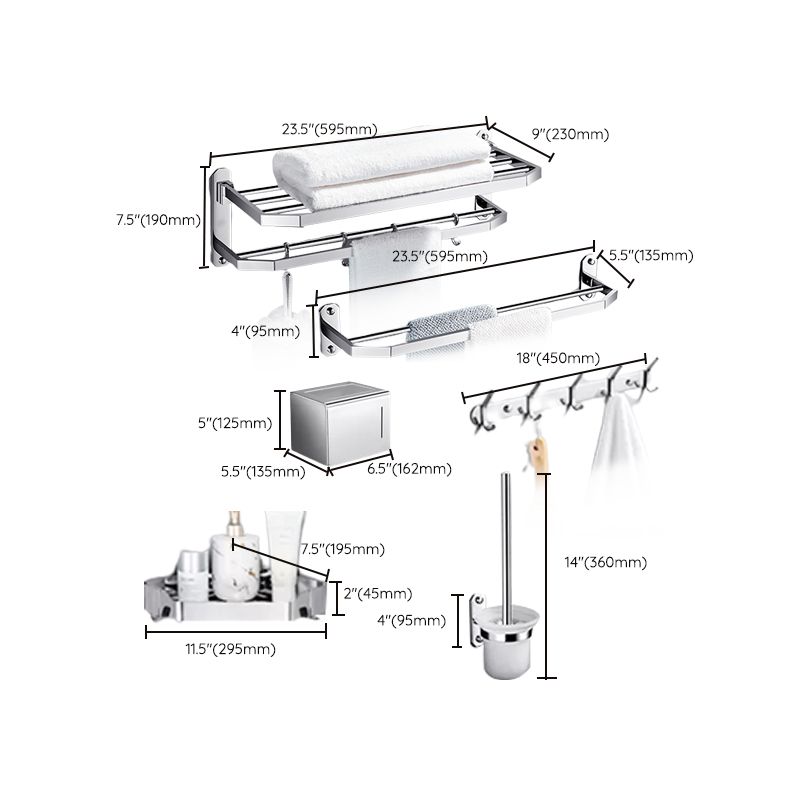 23.5"(595mm)
9"(230mm)
7.5"(190mm)
23.5"(595mm)
5.5"(135mm)
4"(95mm)
18"(450mm)
5"(125mm)
5.5"(135mm)
6.5"(162mm)
7.5"(195mm)
2"(45mm)
11.5"(295mm)
14"(360mm)
4"(95mm)