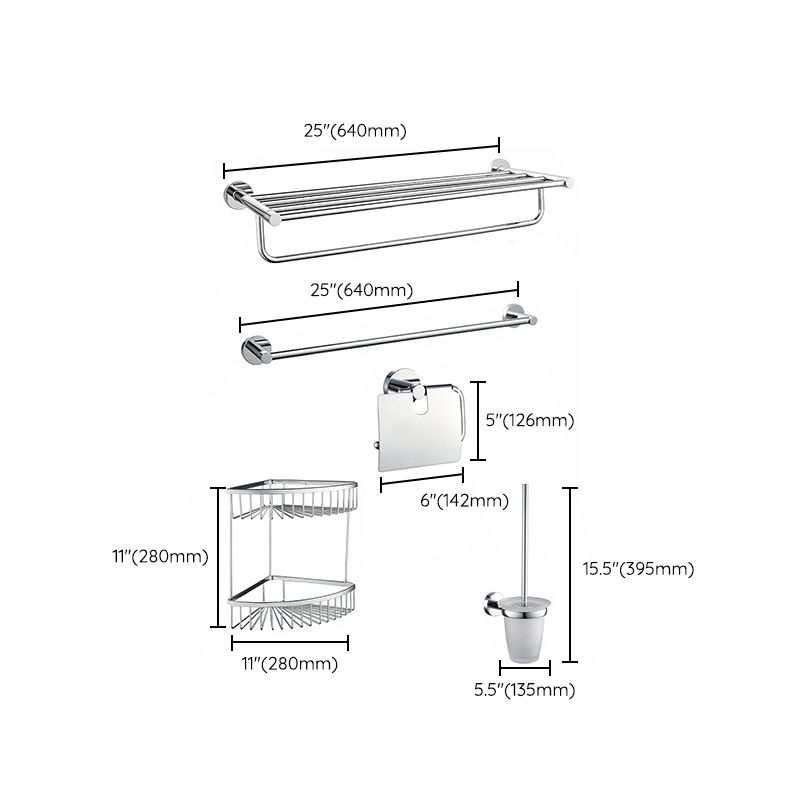 25"(640mm)

25"(640mm)

5"(126mm)

6"(142mm)

11"(280mm)

11"(280mm)

15.5"(395mm)

5.5"(135mm)