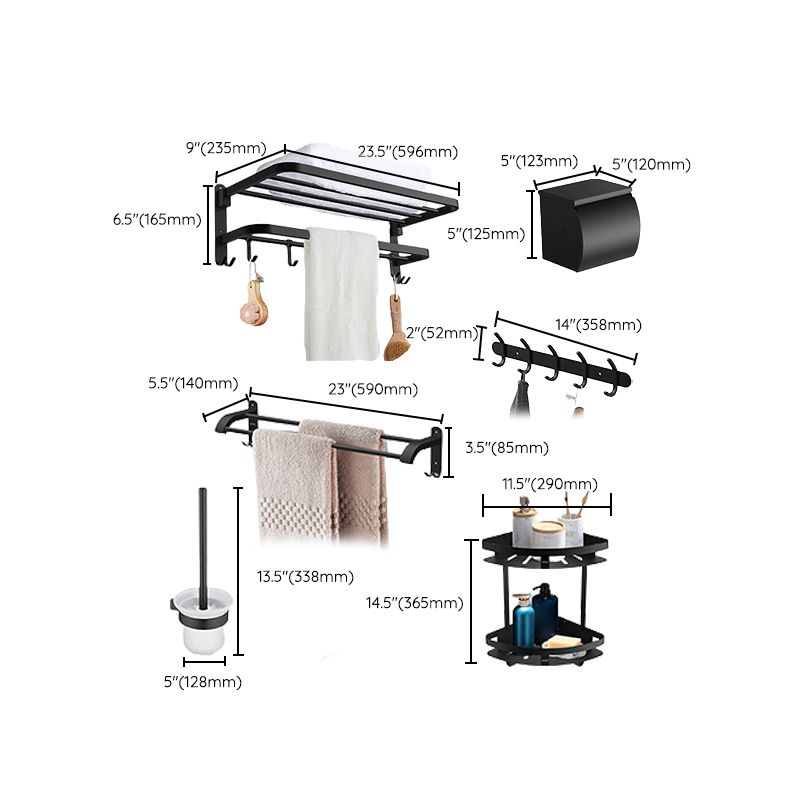 9"(235mm)
23.5"(596mm)
6.5"(165mm)
5"(123mm)
5"(120mm)
5"(125mm)
2"(52mm)
14"(358mm)
5.5"(140mm)
23"(590mm)
3.5"(85mm)
11.5"(290mm)
13.5"(338mm)
14.5"(365mm)
5"(128mm)